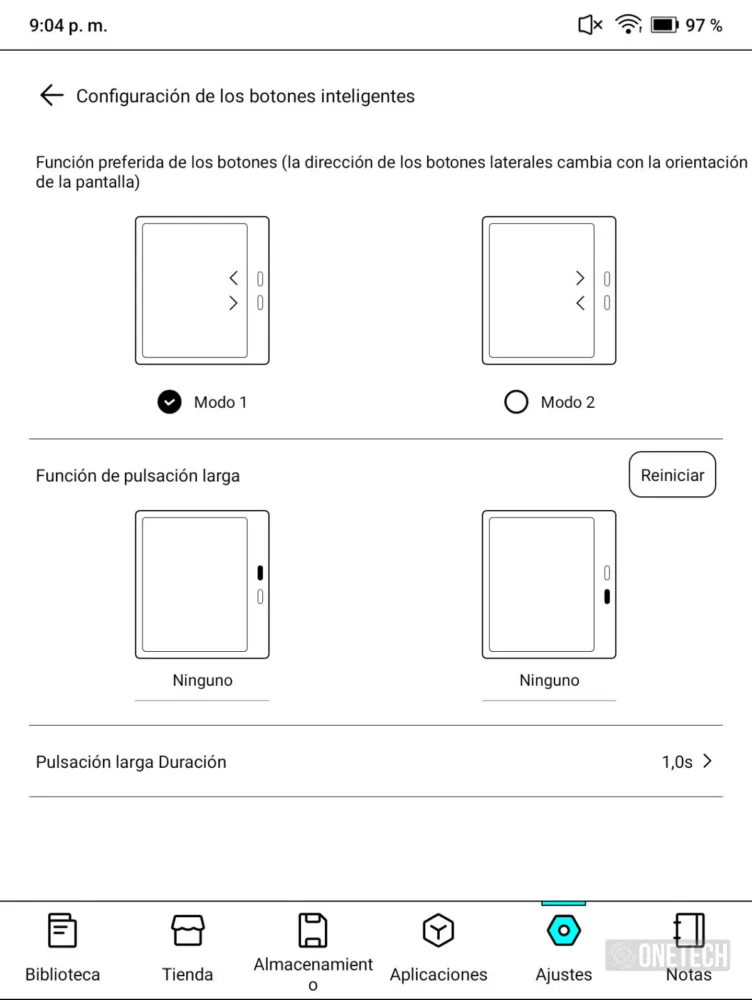 9:04 p. m.

97 %

Configuración de los botones inteligentes

Función preferida de los botones (la dirección de los botones laterales cambia con la orientación de la pantalla)

Modo 1

Modo 2

Función de pulsación larga

Reiniciar

Ninguno

Ninguno

Pulsación larga Duración

1,0s

Biblioteca

Tienda

Almacenamiento

Aplicaciones

Ajustes

Notas

ONETECH